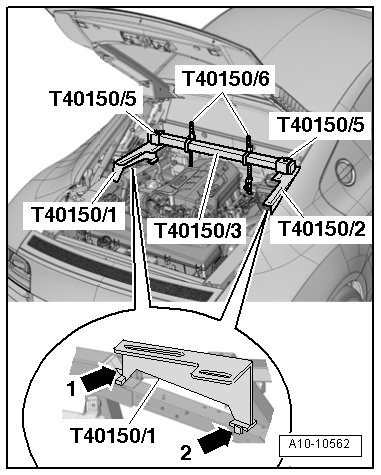 T40150/6
T40150/5
T40150/5
T40150/1
T40150/3
T40150/2
1
T40150/1
2
A10-10562