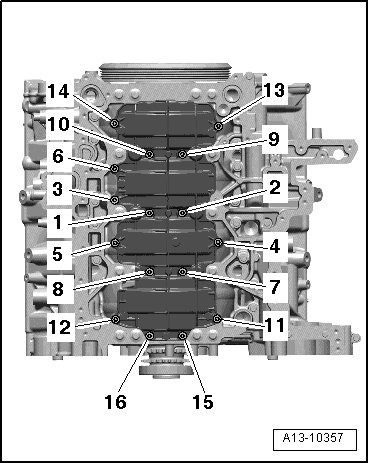 14
13
10
9
6
3
2
1
5
4
8
7
12
11
16
15
A13-10357