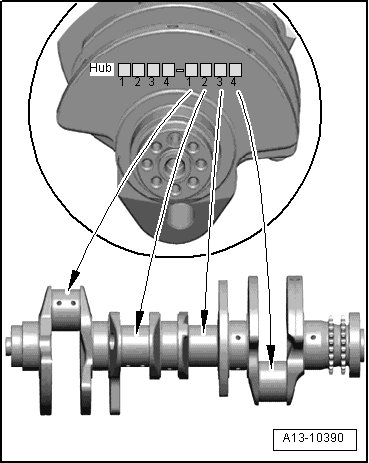 Hub
1 2 3 4 – 1 2 3 4

A13-10390