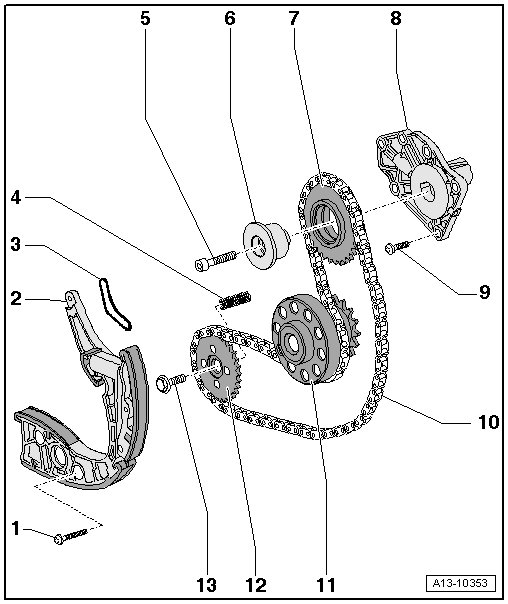 5
6
7
8
4
3
2
9
10
1
13
12
11
A13-10353