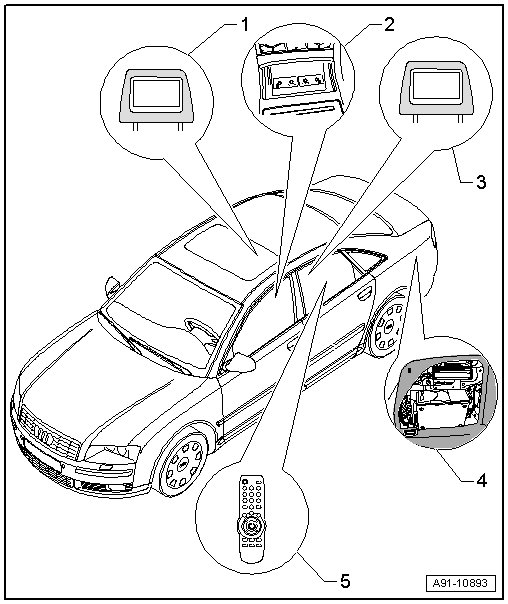 1
2
3
4
5
A91-10893