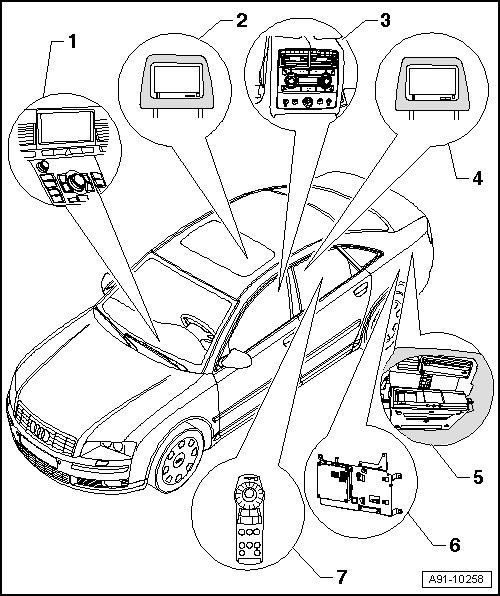 1
2
3
4
5
6
7
A91-10258