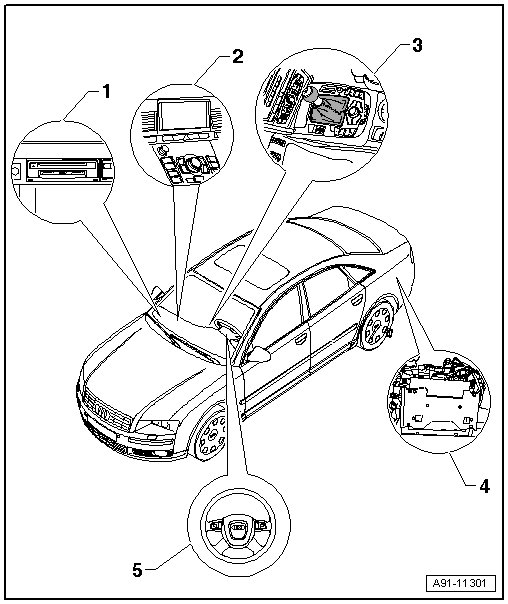 1
2
3
4
5
A91-11301