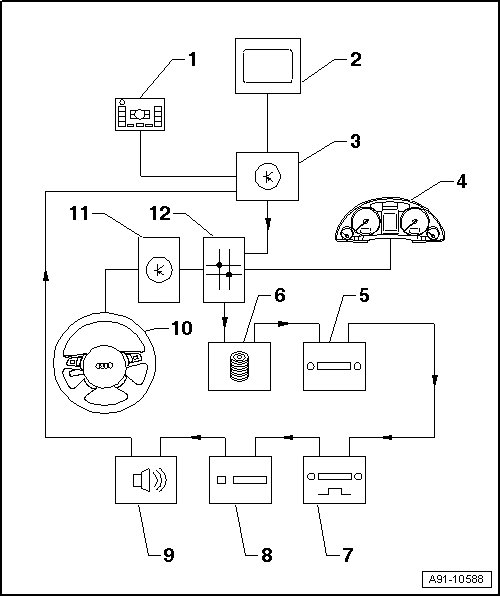 1
2
3
4
11
12
6
5
10
9
8
7
A91-10588