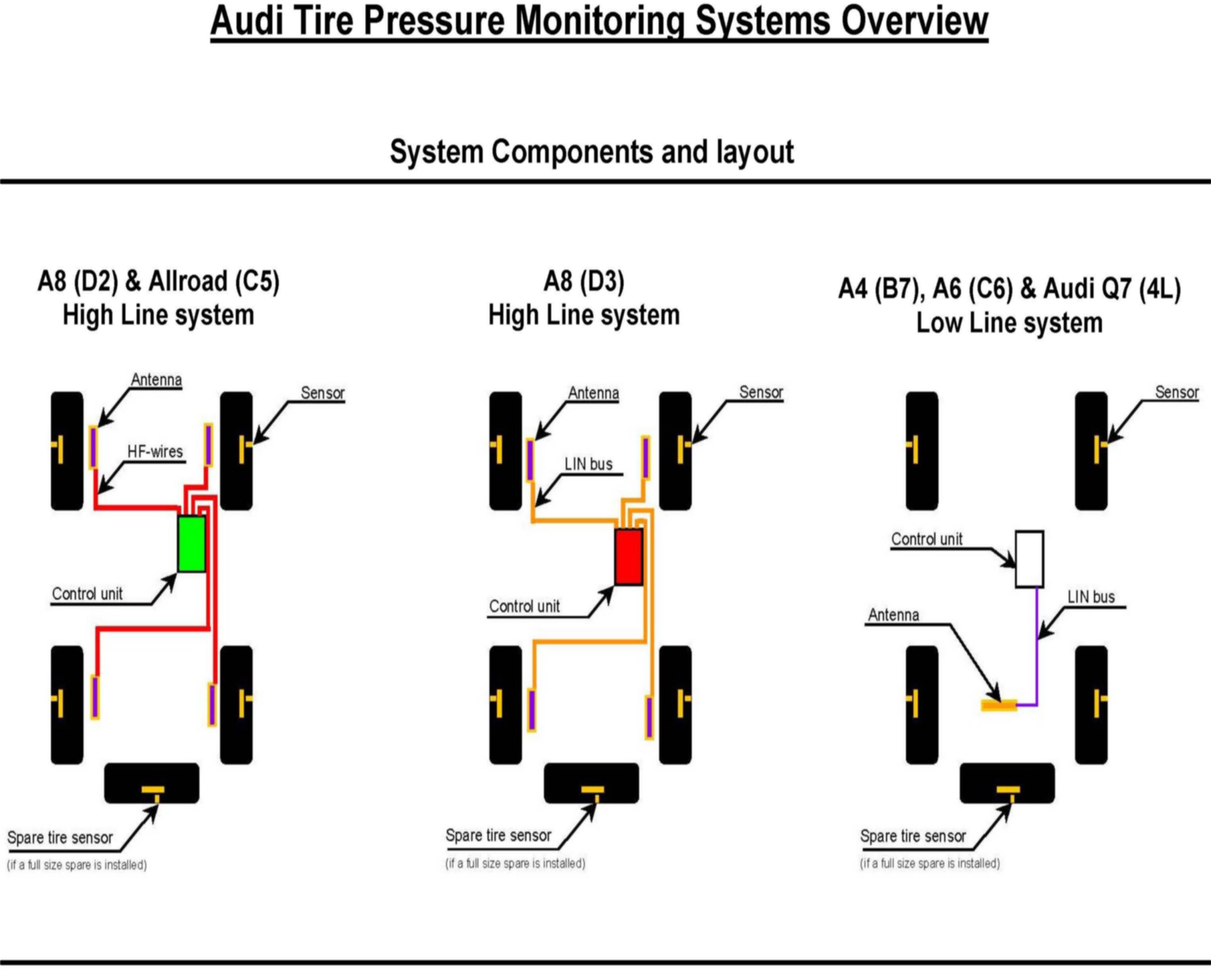 Audi Tire Pressure Monitoring Systems Overview

System Components and layout

A8 (D2) & Allroad (C5)
High Line system

Antenna
Sensor
HF-wires
Control unit
Spare tire sensor
(if a full size spare is installed)

A8 (D3)
High Line system

Antenna
Sensor
LIN bus
Control unit
Spare tire sensor
(if a full size spare is installed)

A4 (B7), A6 (C6) & Audi Q7 (4L)
Low Line system

Sensor
Control unit
LIN bus
Antenna
Spare tire sensor
(if a full size spare is installed)