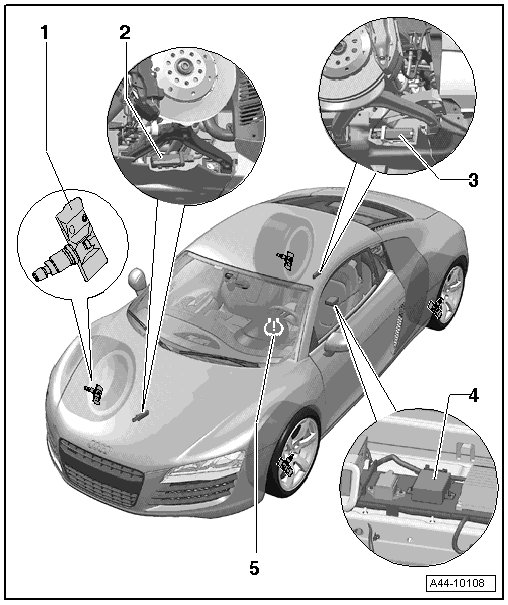 1
2
3
4
5
A44-10108