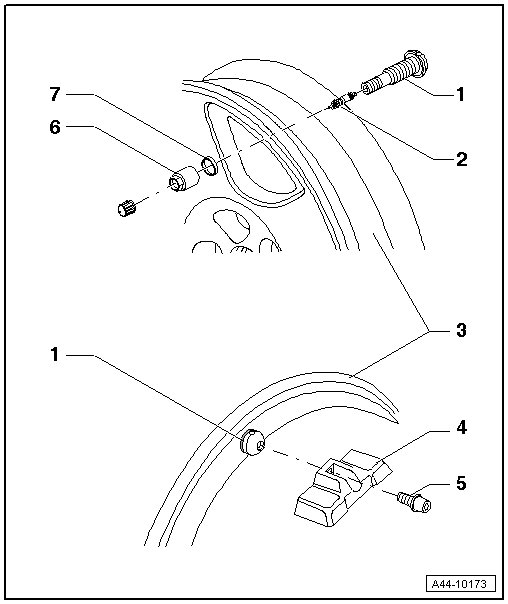 7
6
1
2
3
1
4
5
A44-10173