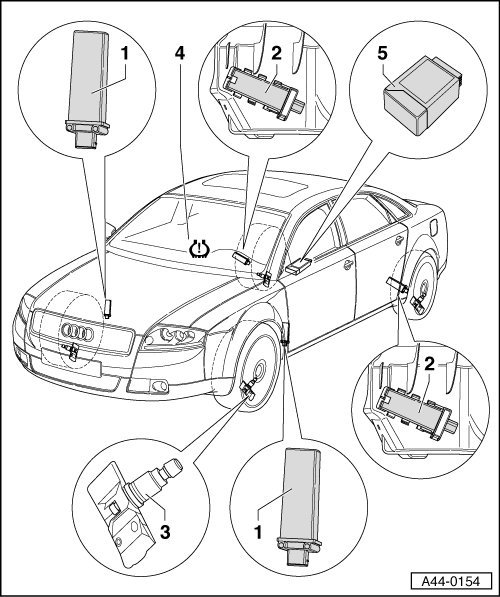 1
4
2
5
2
3
1
A44-0154