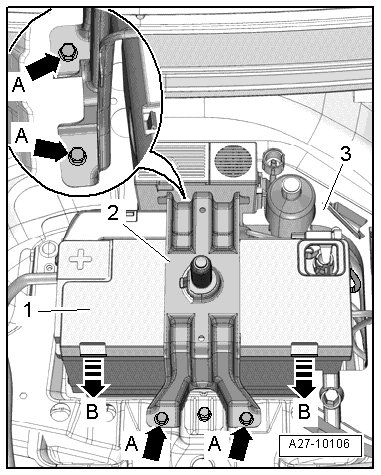 A
A
3
2
1
B
B
A
A
A27-10106