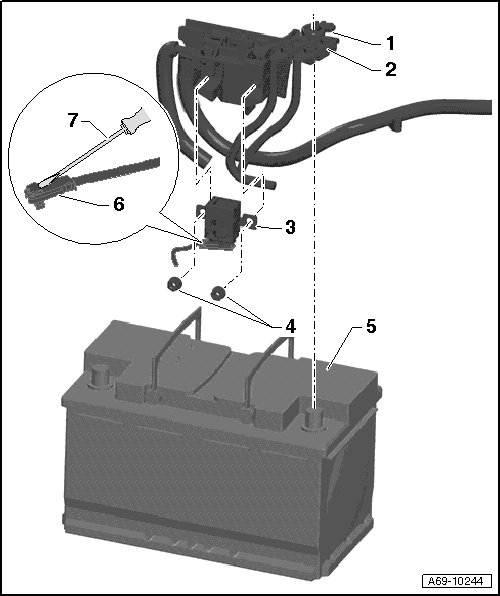 1
2
7
6
3
4
5
A69-10244