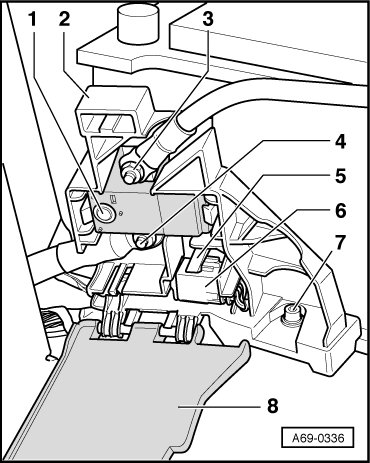 1
2
3
4
5
6
7
8
A69-0336