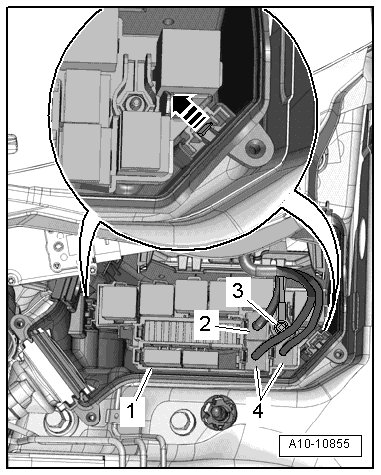 3
2
1
4
A10-10855