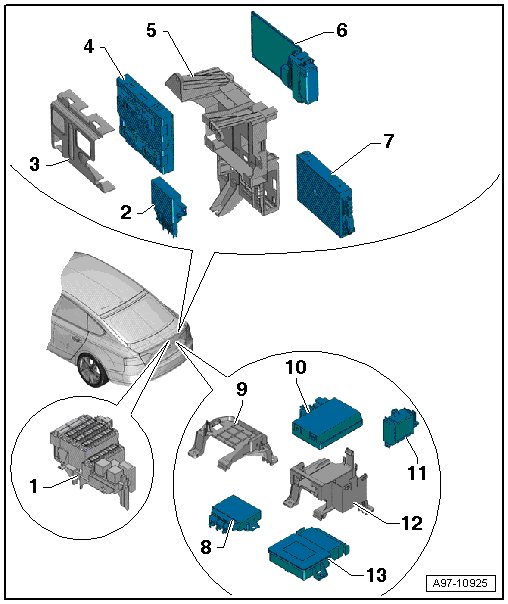 5
6
4
3
7
2
10
9
11
1
12
8
13
A97-10925