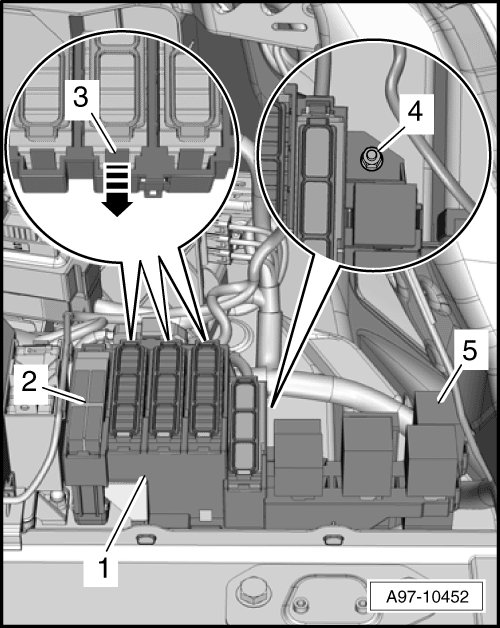 3
4
2
5
1
A97-10452