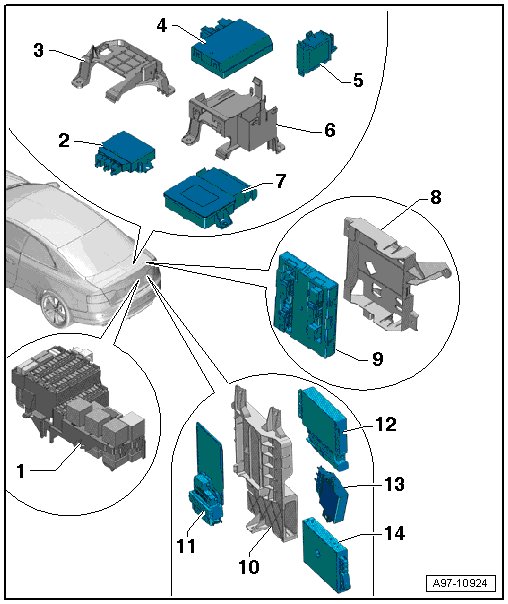 4
3
5
6
2
7
8
9
12
1
13
14
11
10
A97-10924