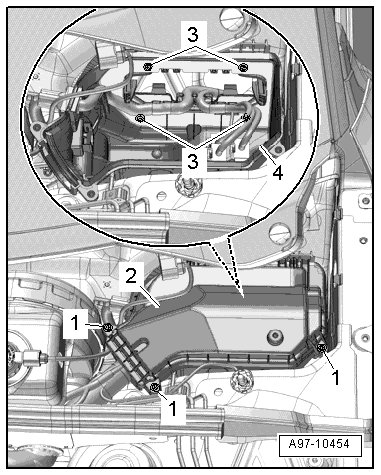 3
3
4
2
1
1
1
A97-10454