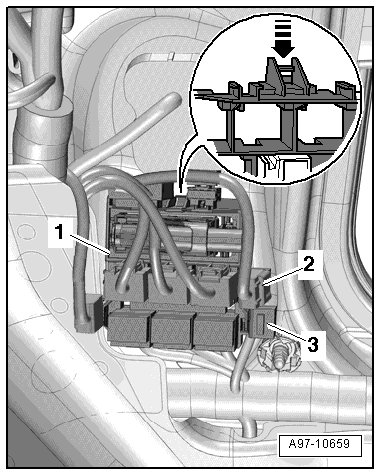 1
2
3
A97-10659