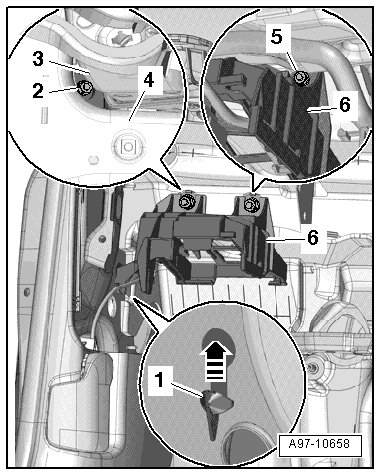 3
2
4
5
6
6
1
A97-10658