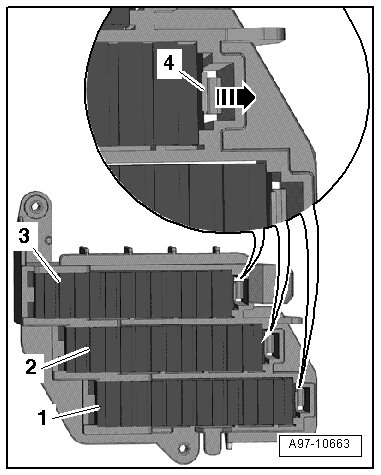 4

3

2

1

A97-10663