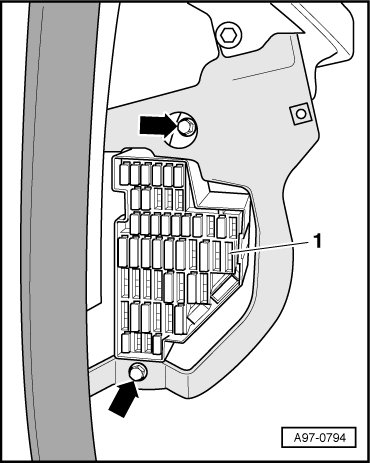 1

A97-0794