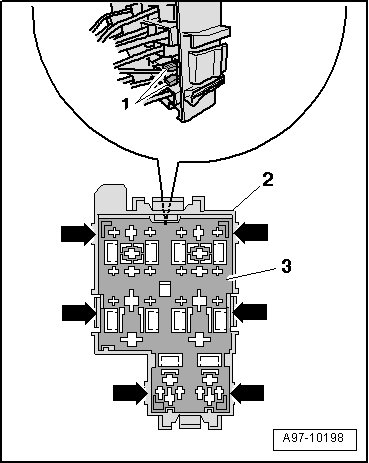 1
2
3
A97-10198