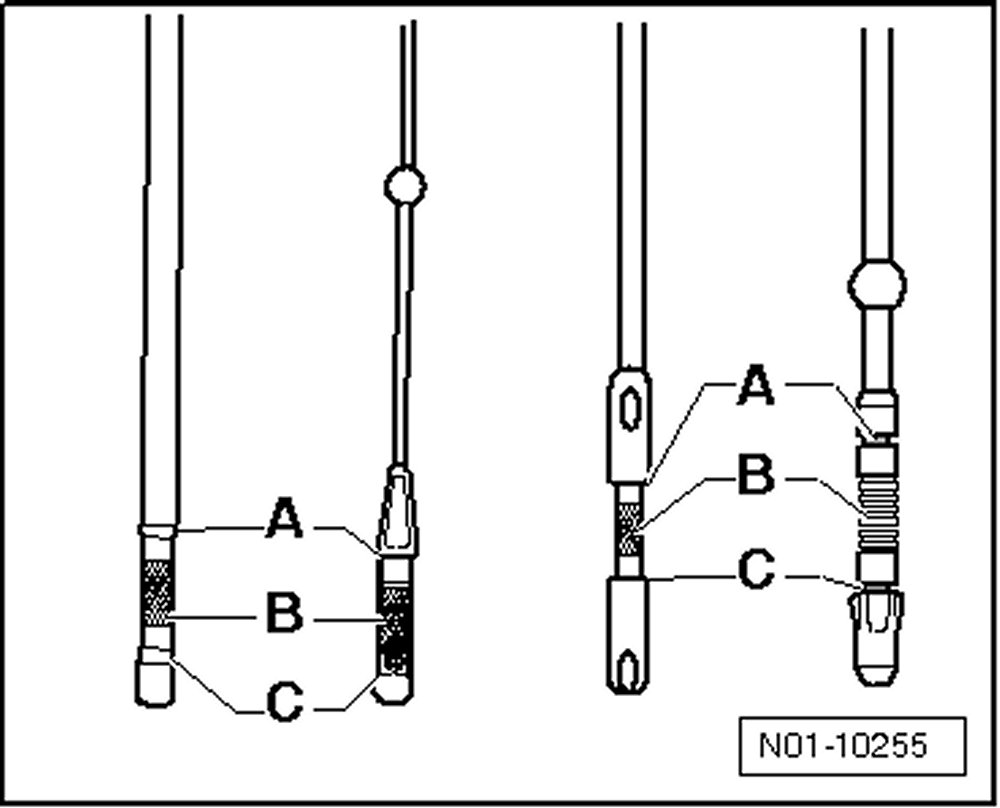 A
B
C
A
B
C
N01-10255