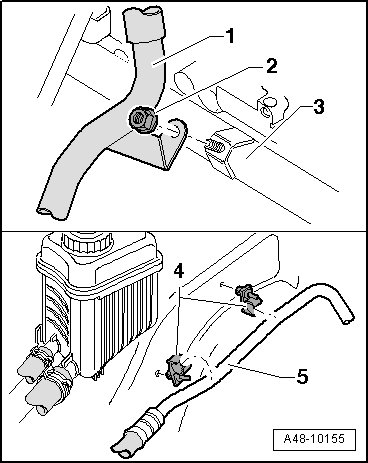 1
2
3
4
5
A48-10155