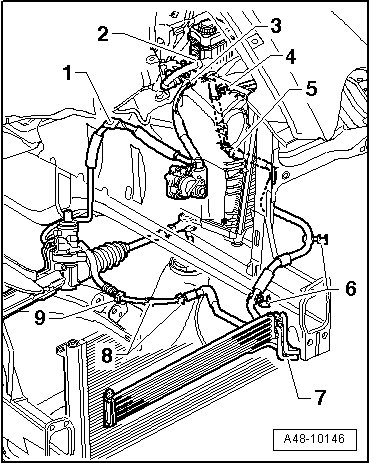 2
3
1
4
5
6
9
8
7
A48-10146