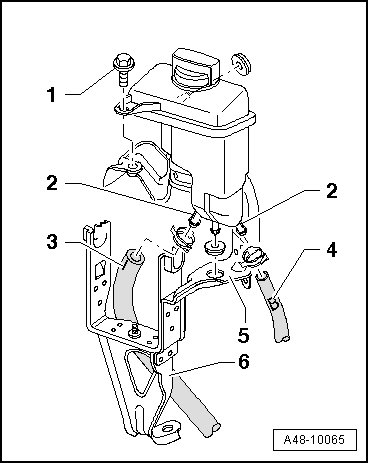 1
2
2
3
4
5
6
A48-10065