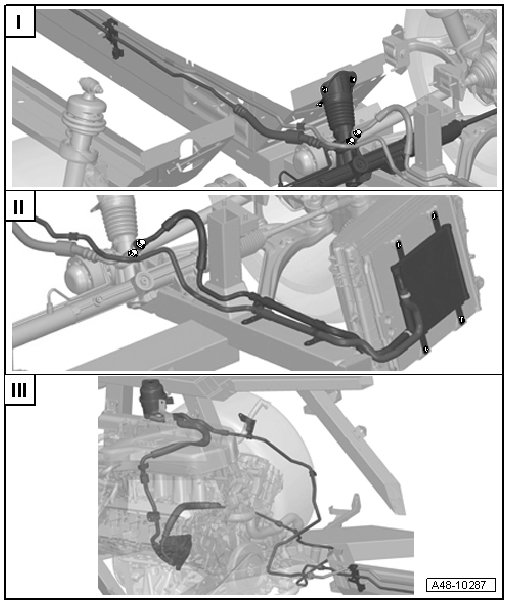 I

II

III

A48-10287