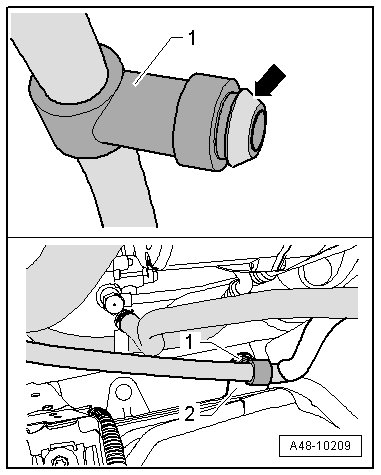 1

1

2

A48-10209