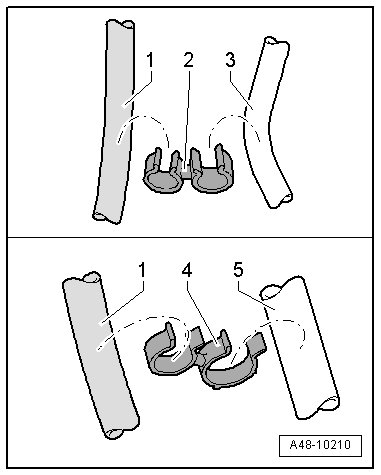 1
2
3
1
4
5
A48-10210