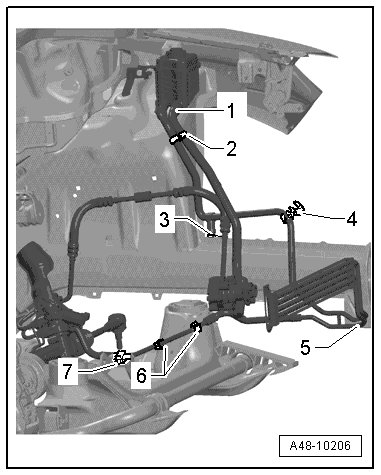 1
2
3
4
5
6
7
A48-10206