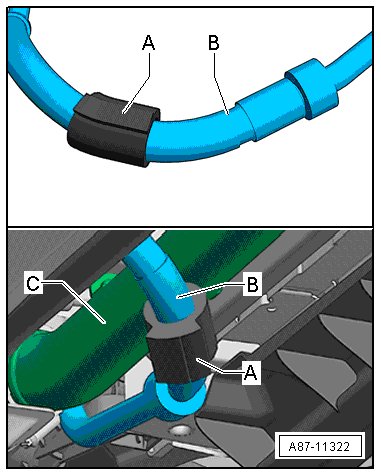 A
B
C
B
A
A87-11322