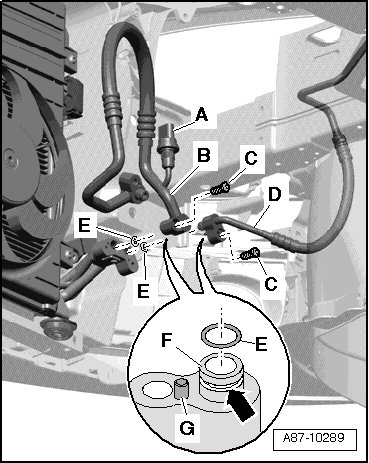 A
B
C
D
E
E
C
F
E
G
A87-10289