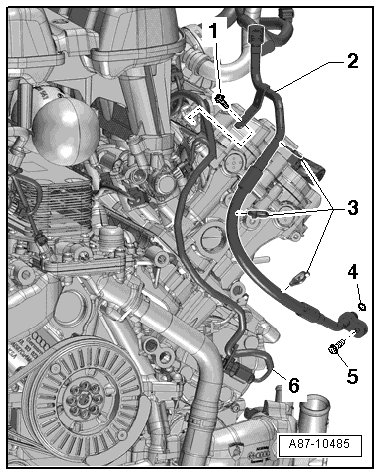 1
2
3
4
5
6
A87-10485