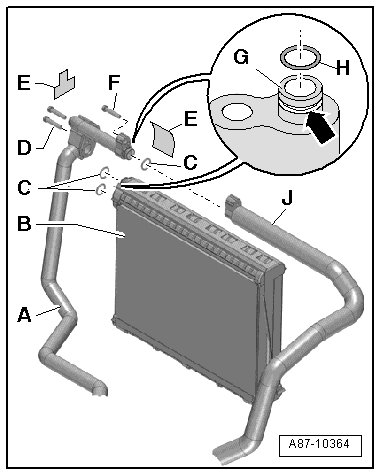 G
H
E
F
E
D
C
C
J
B
A
A87-10364