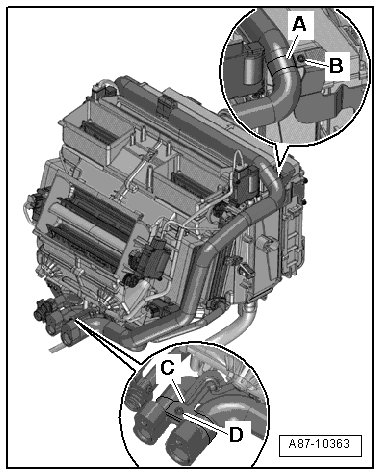 A
B
C
D
A87-10363