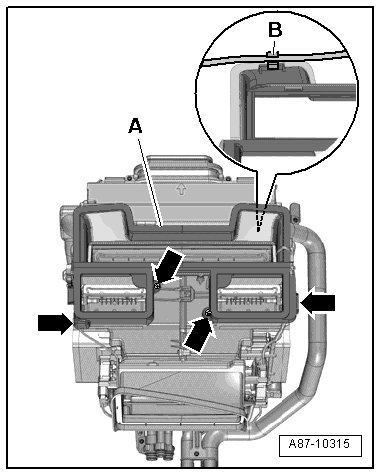 B
A
A87-10315