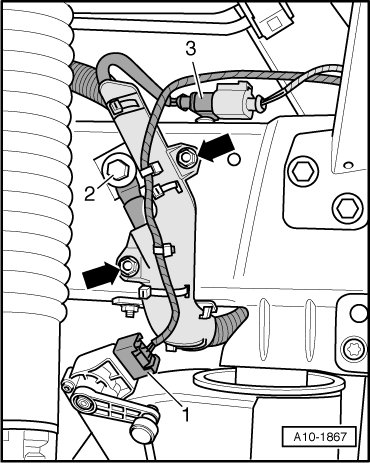 3
2
1
A10-1867