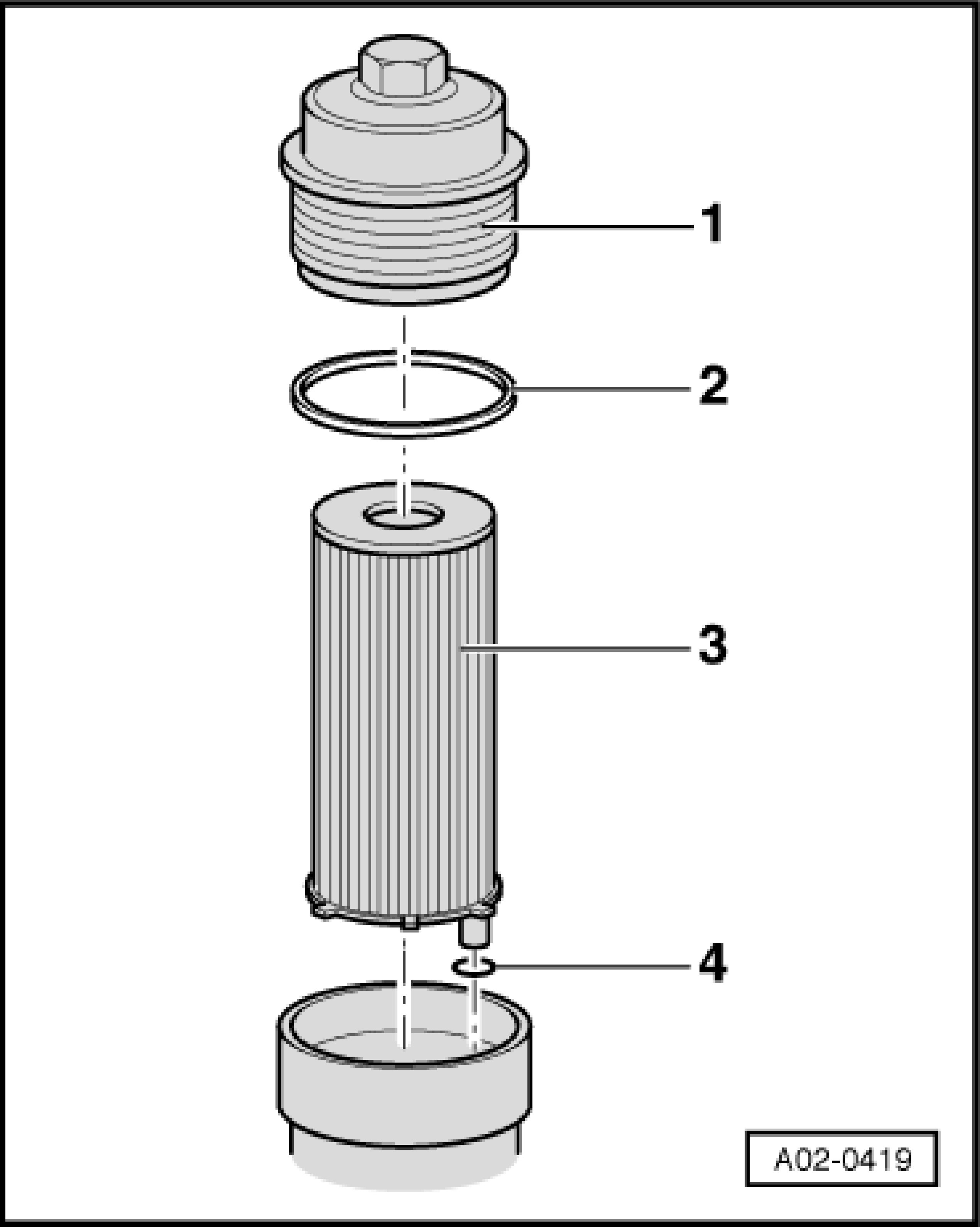 1
2
3
4
A02-0419