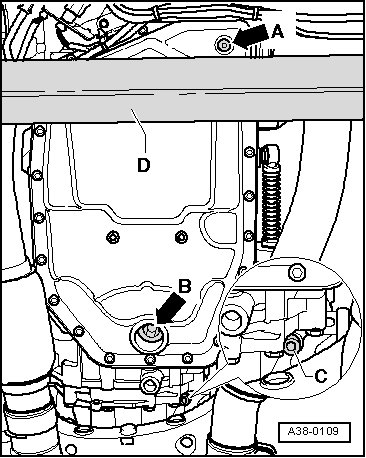 A

D

B

C

A38-0109