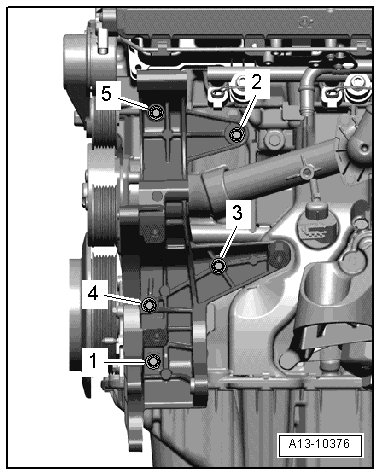 5
2
3
4
1
A13-10376