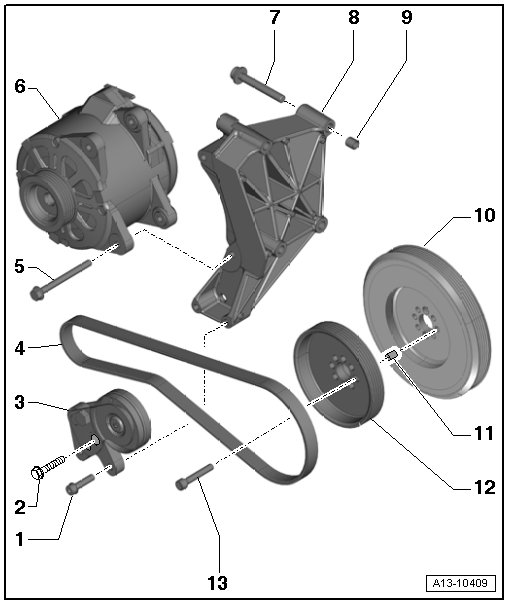 7
8
9
6
10
5
4
3
11
2
12
1
13
A13-10409