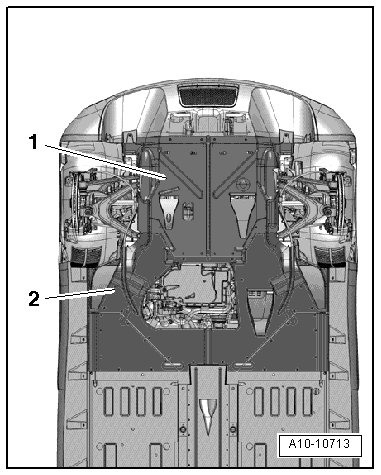 1
2
A10-10713