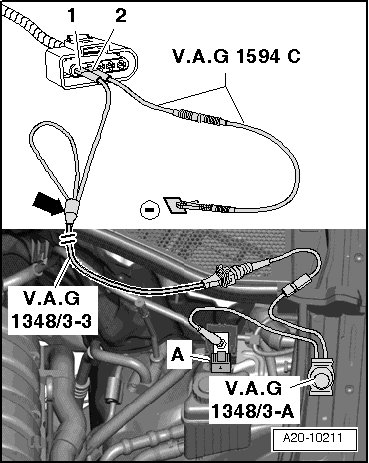 1
2
V.A.G 1594 C
-
V.A.G
1348/3-3
A
V.A.G
1348/3-A
A20-10211