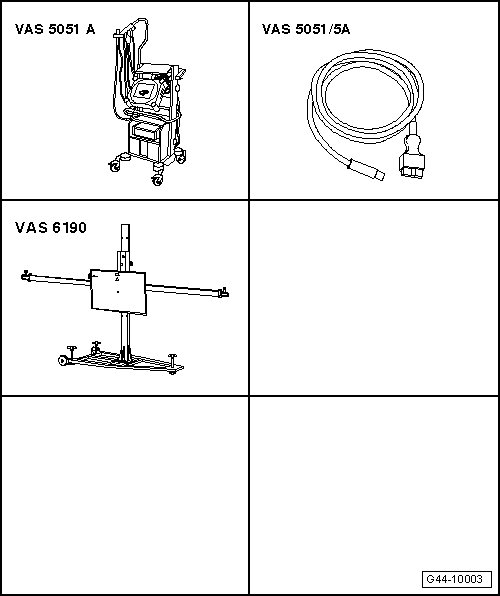 VAS 5051 A

VAS 5051/5A

VAS 6190

G44-10003