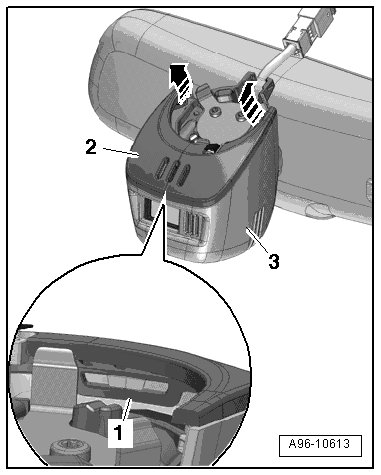 2
3
1
A96-10613