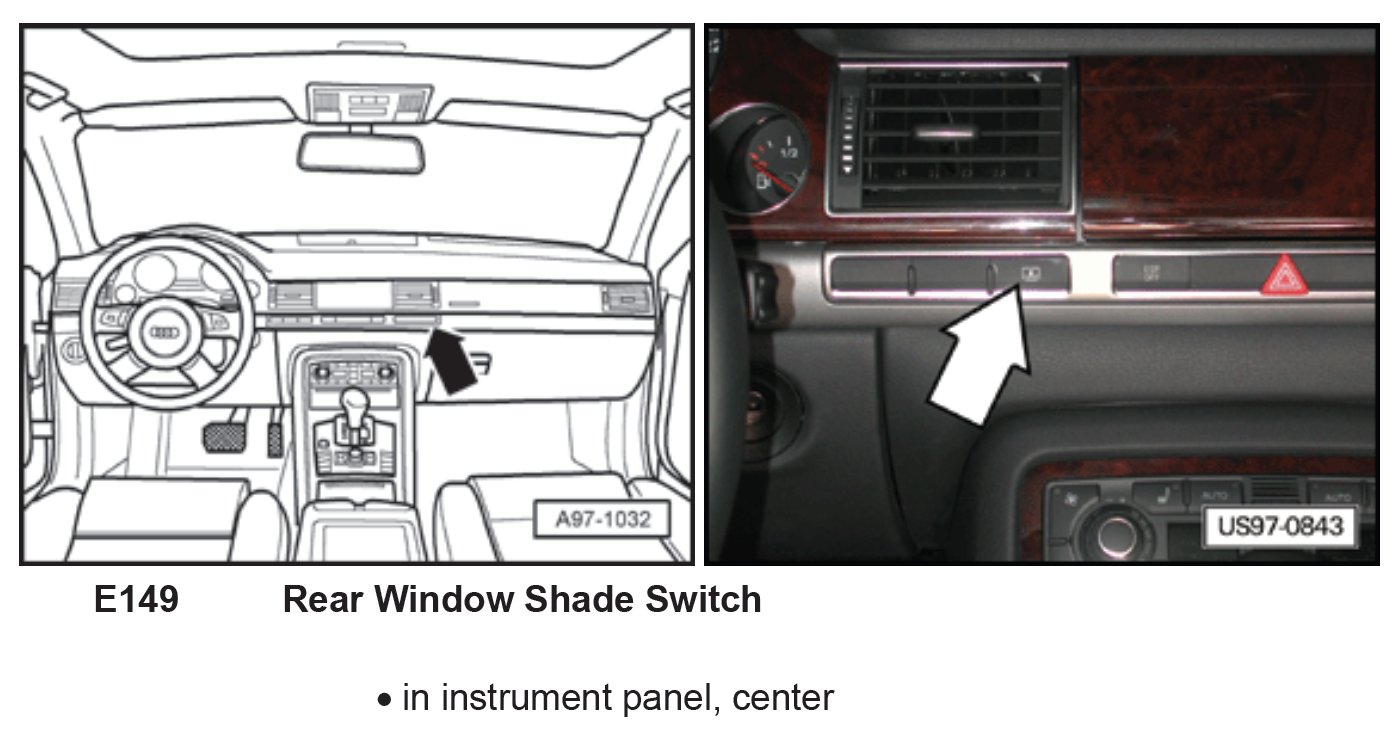 A97-1032

1/2

AUTO

AUTO

US97-0843

E149 Rear Window Shade Switch

• in instrument panel, center