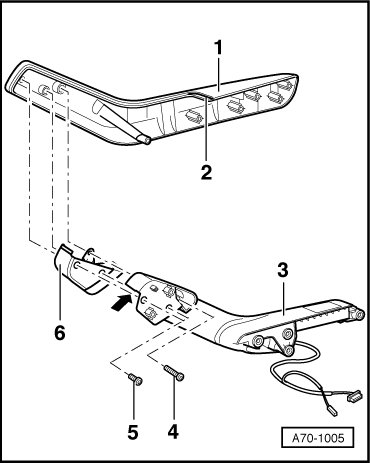 1
2
3
6
5
4
A70-1005